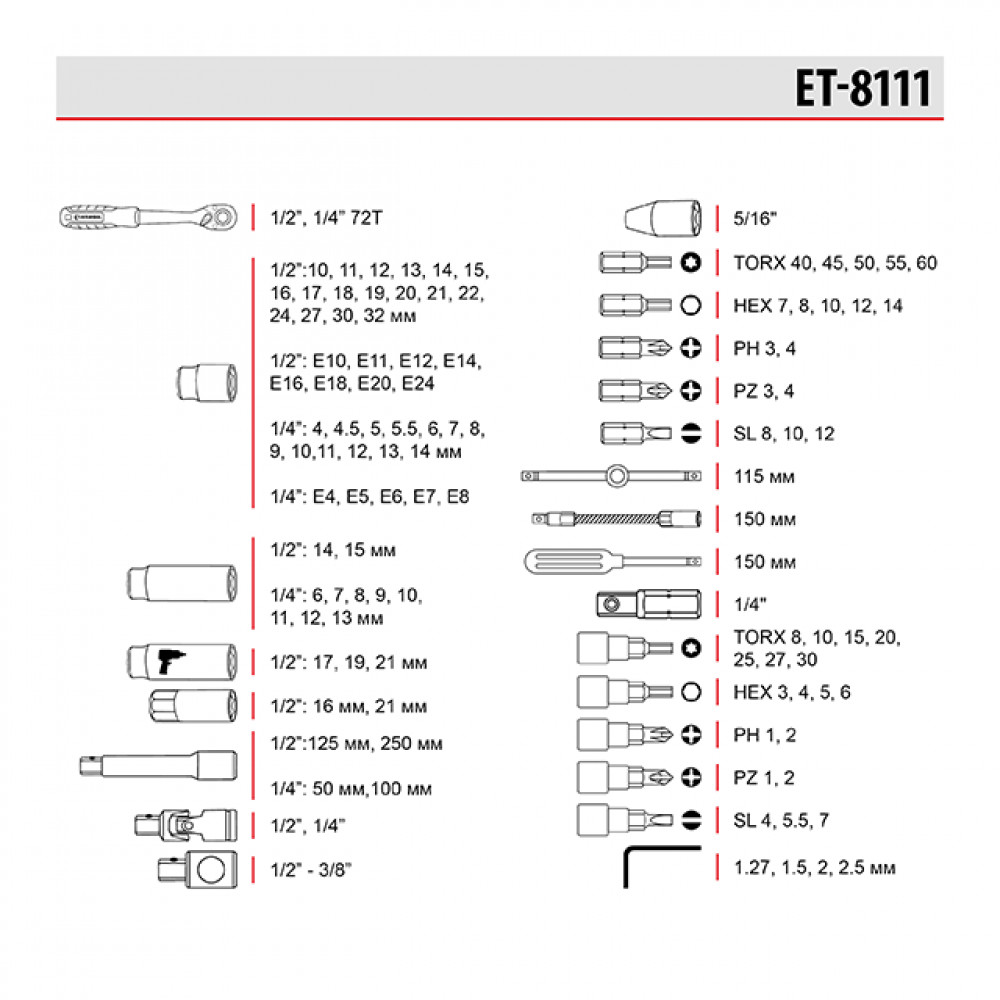 ET-8111

1/2", 1/4" 72T

1/2":10, 11, 12, 13, 14, 15, 16, 17, 18, 19, 20, 21, 22, 24, 27, 30, 32 мм

1/2": E10, E11, E12, E14, E16, E18, E20, E24

1/4": 4, 4.5, 5, 5.5, 6, 7, 8, 9, 10,11, 12, 13, 14 мм

1/4": E4, E5, E6, E7, E8

1/2": 14, 15 мм

1/4": 6, 7, 8, 9, 10, 11, 12, 13 мм

1/2": 17, 19, 21 мм

1/2": 16 мм, 21 мм

1/2":125 мм, 250 мм

1/4": 50 мм,100 мм

1/2", 1/4"

1/2" - 3/8"

5/16"

TORX 40, 45, 50, 55, 60

HEX 7, 8, 10, 12, 14

PH 3, 4

PZ 3, 4

SL 8, 10, 12

115 мм

150 мм

150 мм

1/4"

TORX 8, 10, 15, 20, 25, 27, 30

HEX 3, 4, 5, 6

PH 1, 2

PZ 1, 2

SL 4, 5.5, 7

1.27, 1.5, 2, 2.5 мм